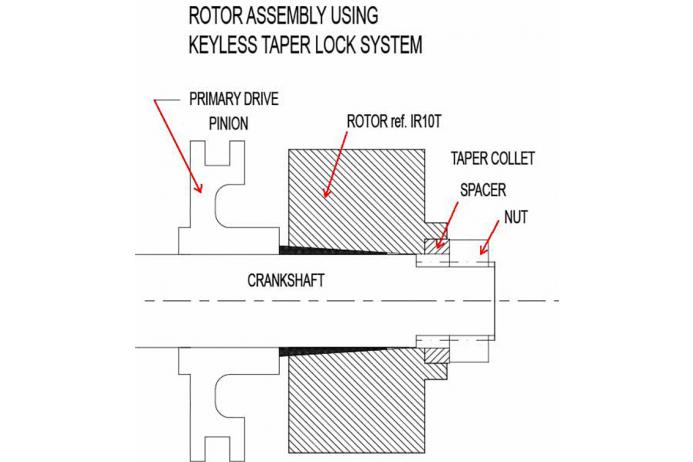 ROTOR ASSEMBLY USING
KEYLESS TAPER LOCK SYSTEM

PRIMARY DRIVE
PINION

ROTOR ref. IR10T

TAPER COLLET

SPACER

NUT

CRANKSHAFT