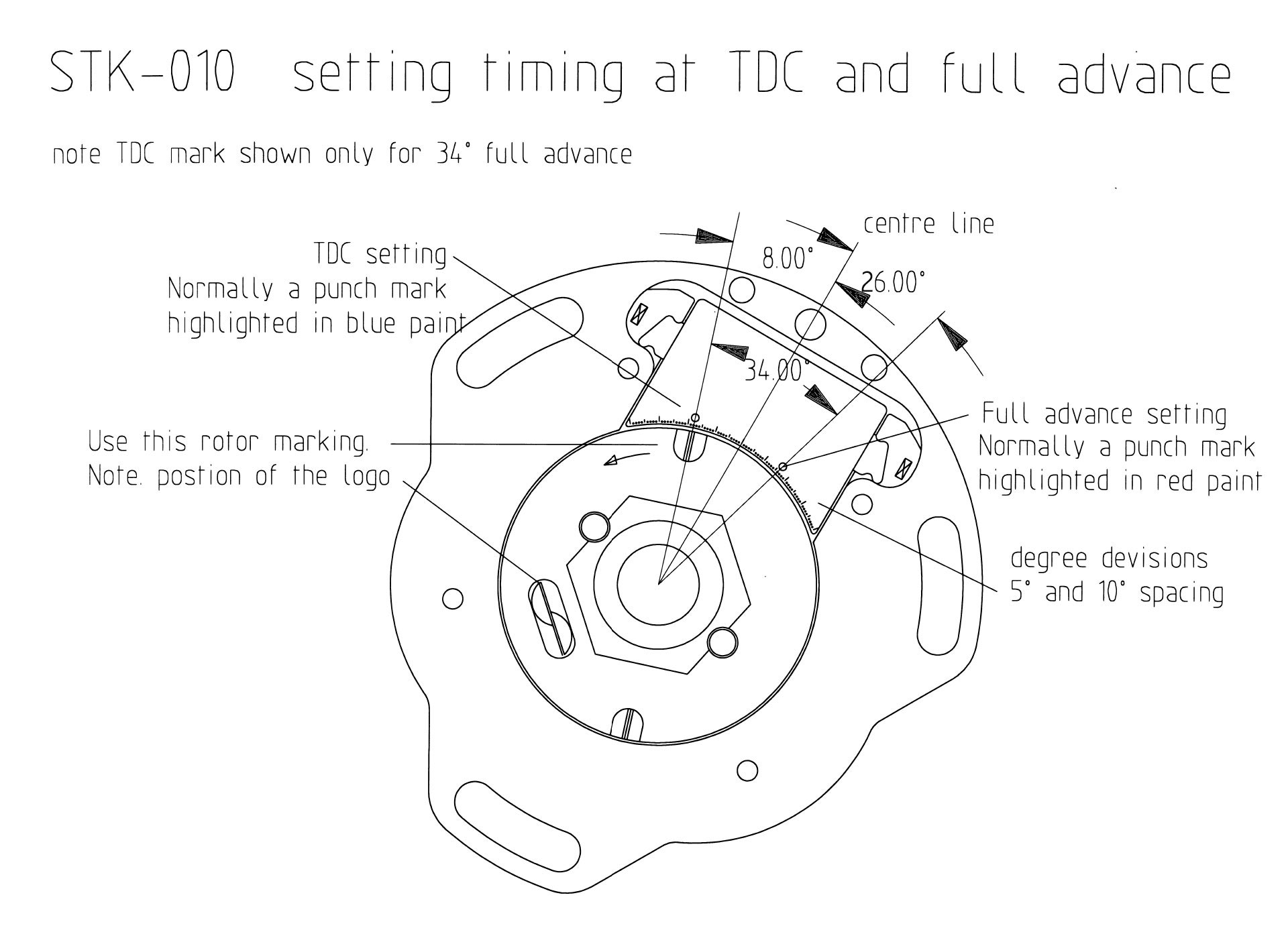 STK-010 setting timing at TDC and full advance

note TDC mark shown only for 34° full advance

centre line

8.00°

26.00°

34.00°

TDC setting
Normally a punch mark
highlighted in blue paint

Use this rotor marking.
Note. postion of the logo

Full advance setting
Normally a punch mark
highlighted in red paint

degree devisions
5° and 10° spacing